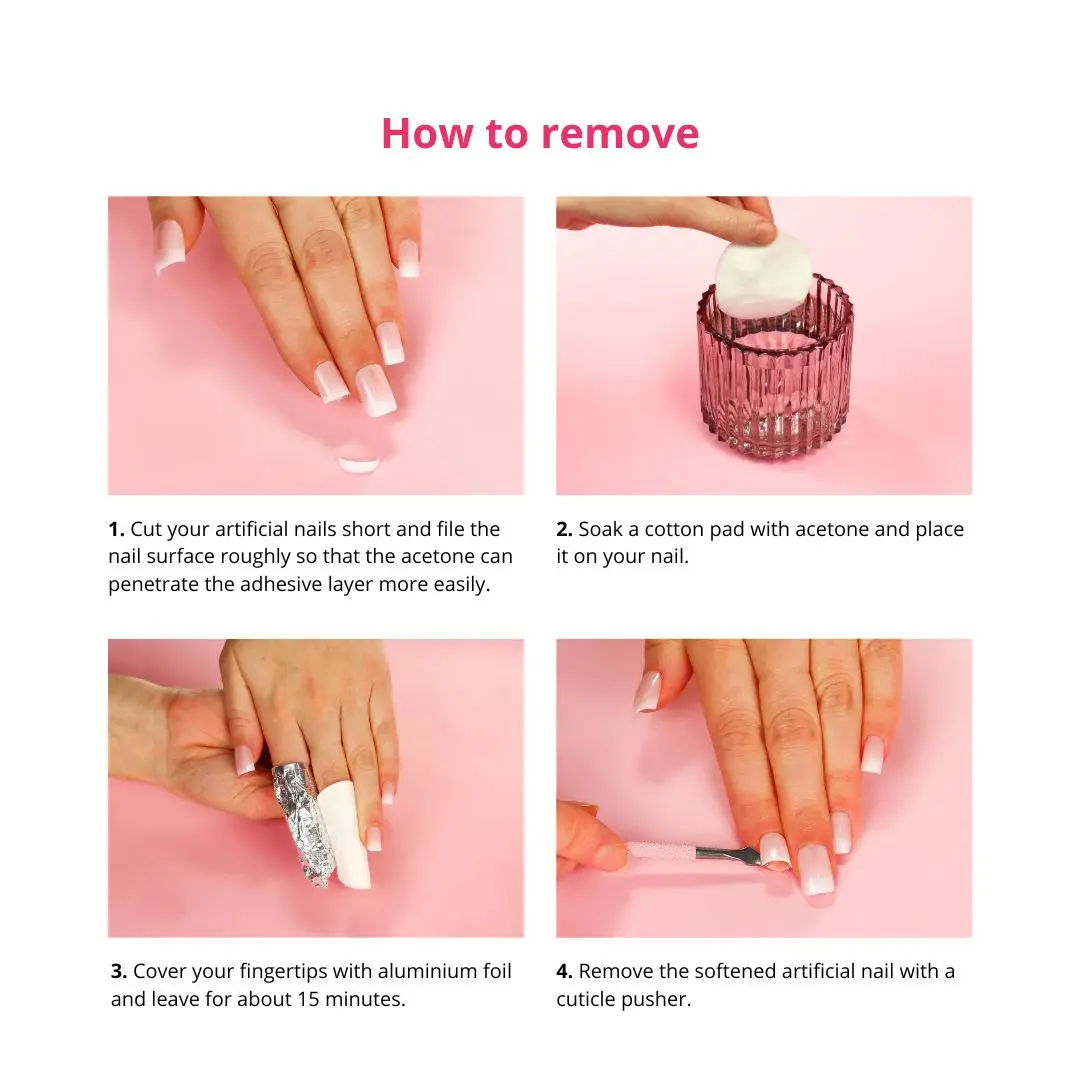 How to remove

1. Cut your artificial nails short and file the nail surface roughly so that the acetone can penetrate the adhesive layer more easily.

2. Soak a cotton pad with acetone and place it on your nail.

3. Cover your fingertips with aluminium foil and leave for about 15 minutes.

4. Remove the softened artificial nail with a cuticle pusher.